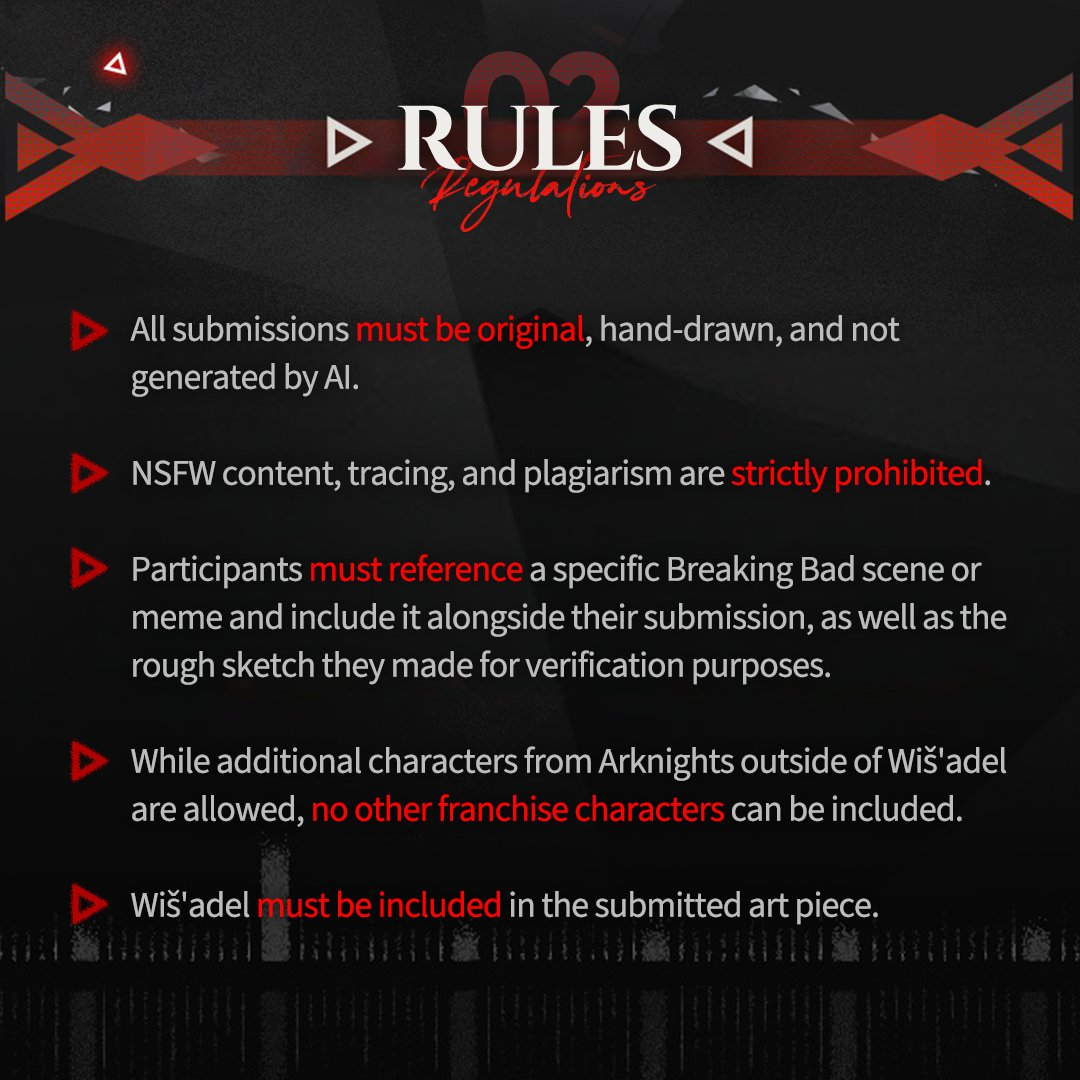 02
RULES
Regulations

All submissions must be original, hand-drawn, and not generated by AI.

NSFW content, tracing, and plagiarism are strictly prohibited.

Participants must reference a specific Breaking Bad scene or meme and include it alongside their submission, as well as the rough sketch they made for verification purposes.

While additional characters from Arknights outside of Wiš'adel are allowed, no other franchise characters can be included.

Wiš'adel must be included in the submitted art piece.