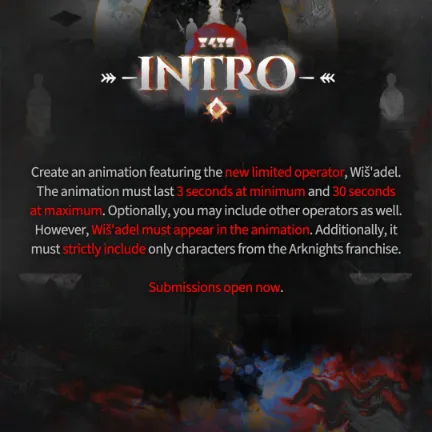 INTRO

Create an animation featuring the new limited operator, Wiš'adel. The animation must last 3 seconds at minimum and 30 seconds at maximum. Optionally, you may include other operators as well. However, Wiš'adel must appear in the animation. Additionally, it must strictly include only characters from the Arknights franchise.

Submissions open now.