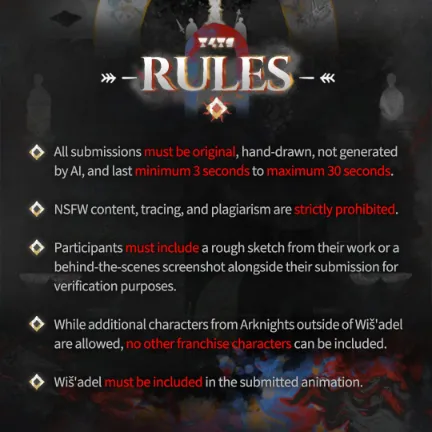 RULES

All submissions must be original, hand-drawn, not generated by AI, and last minimum 3 seconds to maximum 30 seconds.

NSFW content, tracing, and plagiarism are strictly prohibited.

Participants must include a rough sketch from their work or a behind-the-scenes screenshot alongside their submission for verification purposes.

While additional characters from Arknights outside of Wiš'adel are allowed, no other franchise characters can be included.

Wiš'adel must be included in the submitted animation.