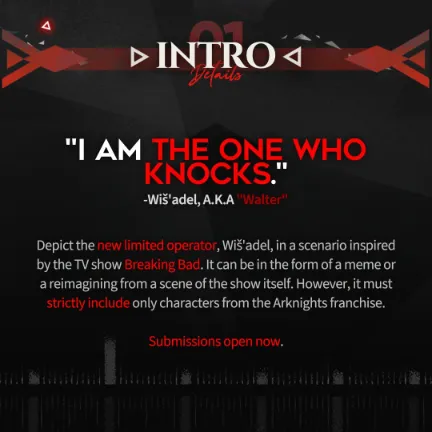 01
INTRO
Details

"I AM THE ONE WHO KNOCKS."
-Wiš'adel, A.K.A "Walter"

Depict the new limited operator, Wiš'adel, in a scenario inspired by the TV show Breaking Bad. It can be in the form of a meme or a reimagining from a scene of the show itself. However, it must strictly include only characters from the Arknights franchise.

Submissions open now.