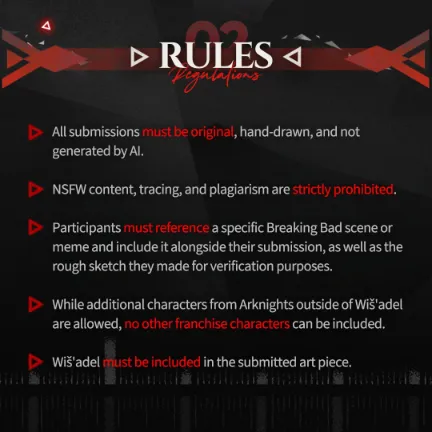 02
RULES
Regulations

All submissions must be original, hand-drawn, and not generated by AI.

NSFW content, tracing, and plagiarism are strictly prohibited.

Participants must reference a specific Breaking Bad scene or meme and include it alongside their submission, as well as the rough sketch they made for verification purposes.

While additional characters from Arknights outside of Wiš'adel are allowed, no other franchise characters can be included.

Wiš'adel must be included in the submitted art piece.